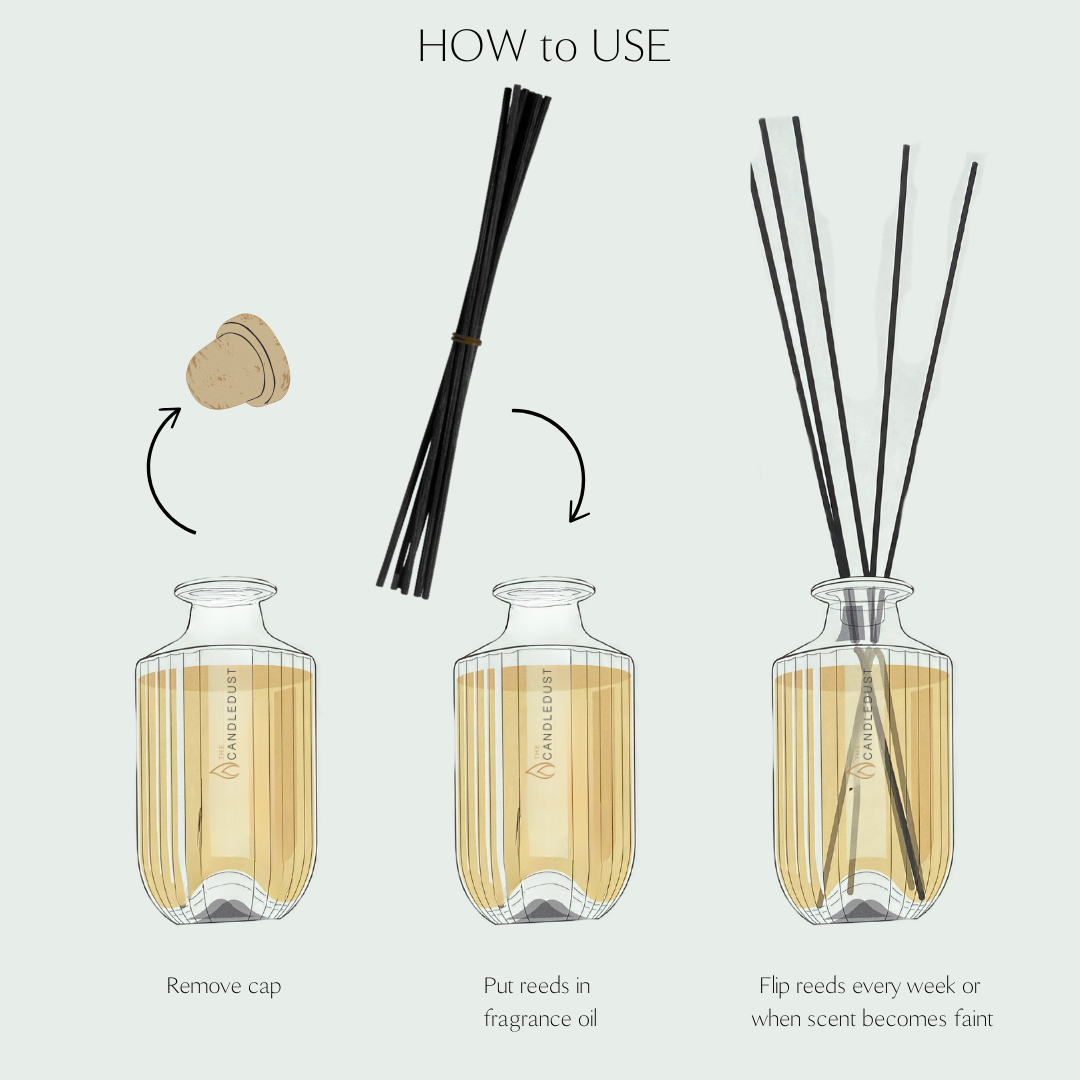 HOW to USE

THE CANDLEDUST

THE CANDLEDUST

THE CANDLEDUST

Remove cap

Put reeds in fragrance oil

Flip reeds every week or when scent becomes faint